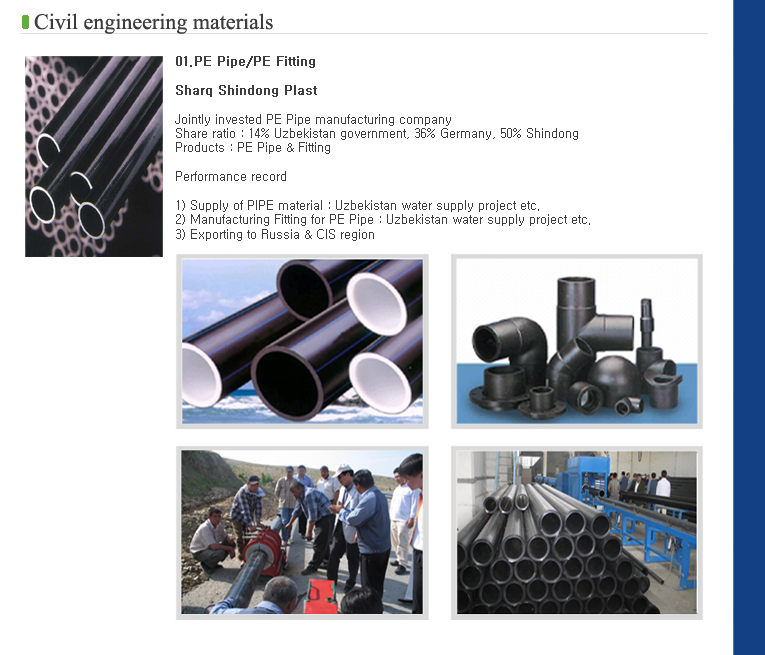 Civil engineering materials

01.PE Pipe/PE Fitting

Sharq Shindong Plast

Jointly invested PE Pipe manufacturing company
Share ratio : 14% Uzbekistan government, 36% Germany, 50% Shindong
Products : PE Pipe & Fitting

Performance record

1) Supply of PIPE material : Uzbekistan water supply project etc.
2) Manufacturing Fitting for PE Pipe : Uzbekistan water supply project etc.
3) Exporting to Russia & CIS region